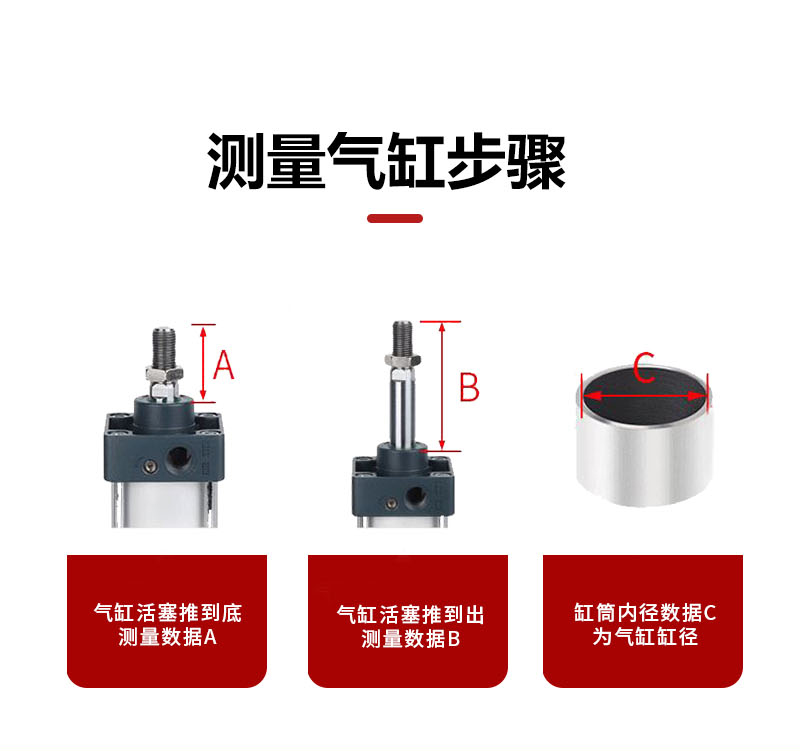 测量气缸步骤

A

B

C

气缸活塞推到底
测量数据A

气缸活塞推到出
测量数据B

缸筒内径数据C
为气缸缸径