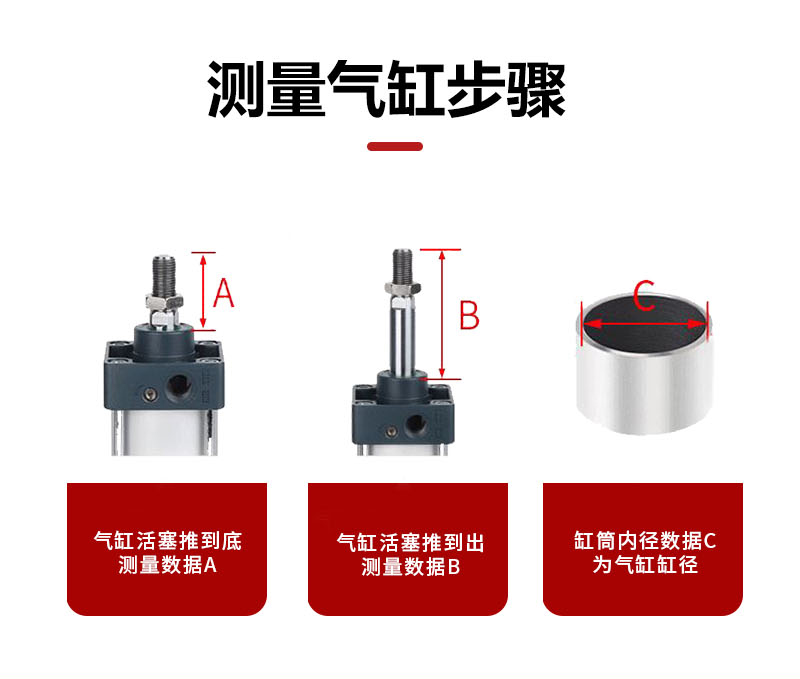 测量气缸步骤

A

B

C

气缸活塞推到底
测量数据A

气缸活塞推到出
测量数据B

缸筒内径数据C
为气缸缸径