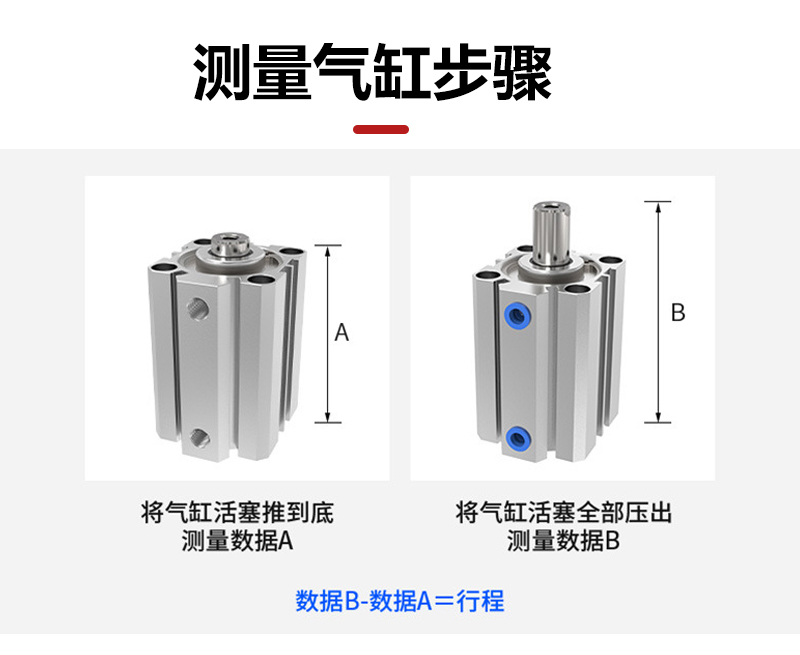 测量气缸步骤

A

B

将气缸活塞推到底
测量数据A

将气缸活塞全部压出
测量数据B

数据B-数据A＝行程