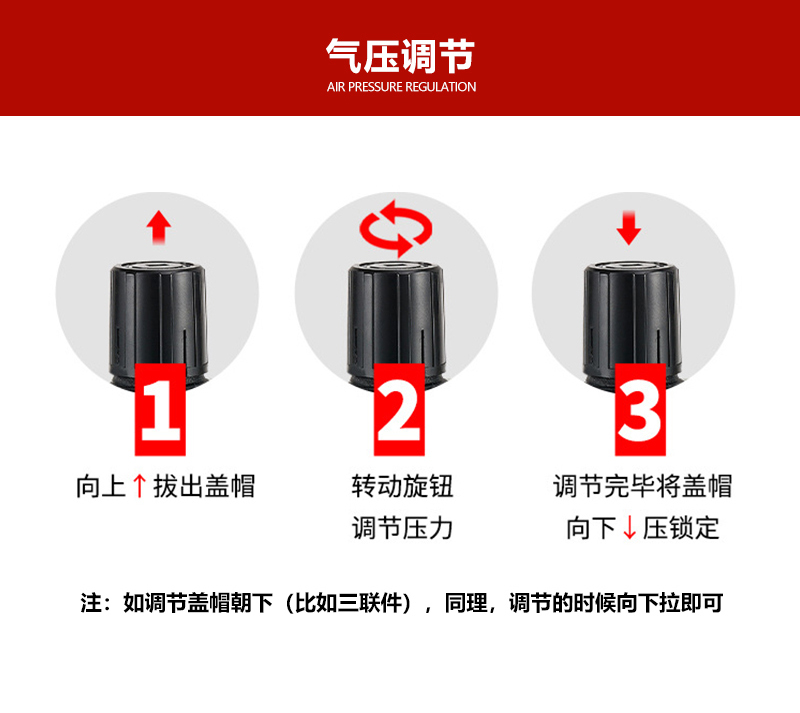 气压调节
AIR PRESSURE REGULATION

1
向上↑拔出盖帽

2
转动旋钮
调节压力

3
调节完毕将盖帽
向下↓压锁定

注：如调节盖帽朝下（比如三联件），同理，调节的时候向下拉即可