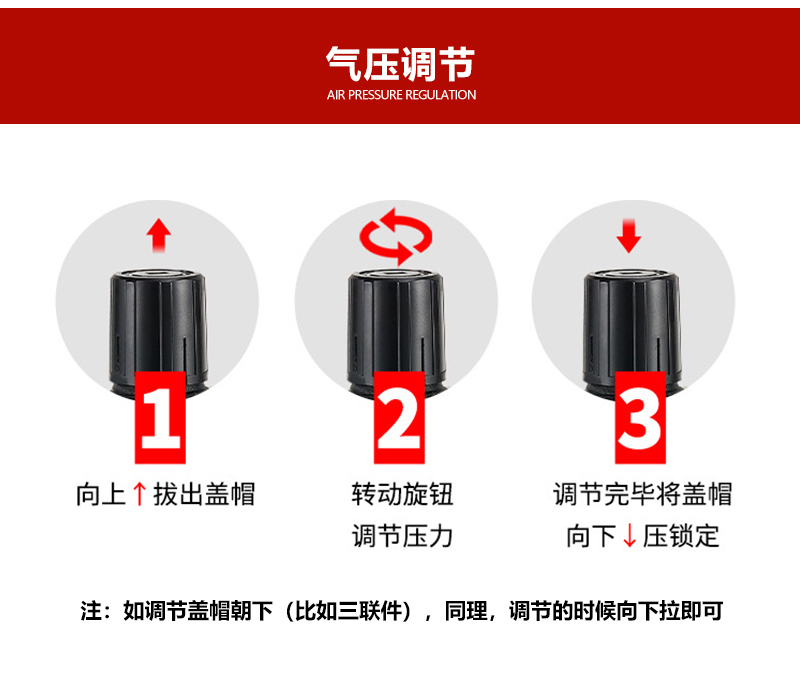 气压调节
AIR PRESSURE REGULATION

1
向上↑拔出盖帽

2
转动旋钮
调节压力

3
调节完毕将盖帽
向下↓压锁定

注：如调节盖帽朝下（比如三联件），同理，调节的时候向下拉即可