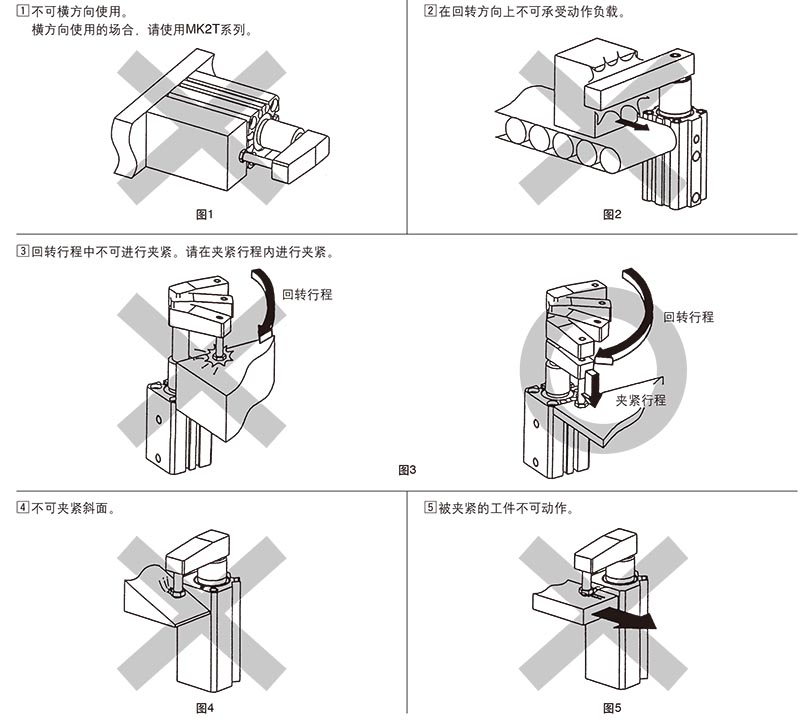 1 不可横方向使用。
横方向使用的场合，请使用MK2T系列。

图1

2 在回转方向上不可承受动作负载。

图2

3 回转行程中不可进行夹紧。请在夹紧行程内进行夹紧。

回转行程

回转行程

夹紧行程

图3

4 不可夹紧斜面。

图4

5 被夹紧的工件不可动作。

图5